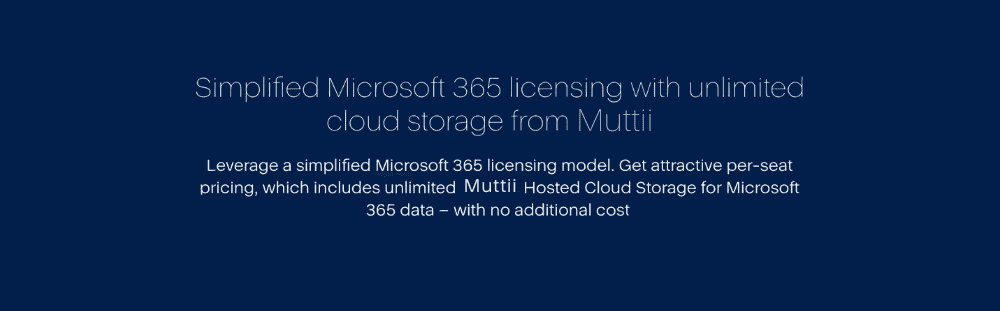 Simplified Microsoft 365 licensing with unlimited cloud storage from Muttii

Leverage a simplified Microsoft 365 licensing model. Get attractive per-seat pricing, which includes unlimited Muttii Hosted Cloud Storage for Microsoft 365 data – with no additional cost